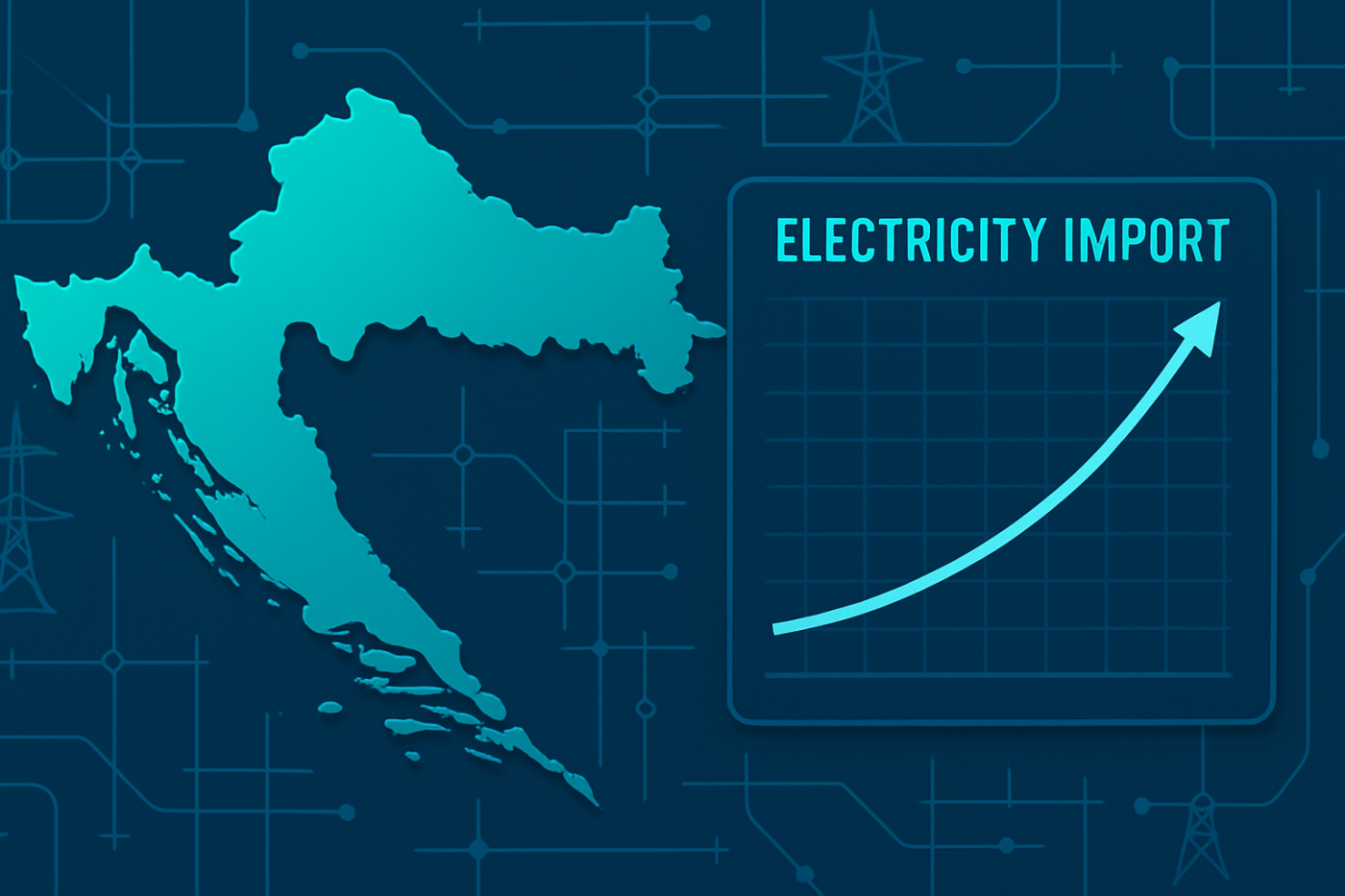 ELECTRICITY IMPORT